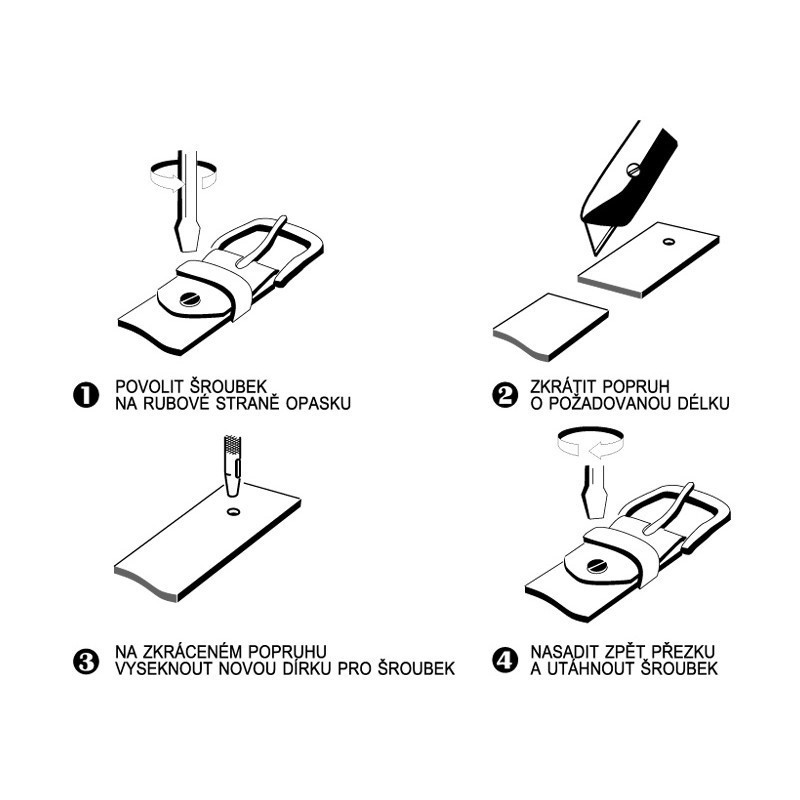 ❶ POVOLIT ŠROUBEK
NA RUBOVÉ STRANĚ OPASKU

❷ ZKRÁTIT POPRUH
O POŽADOVANOU DÉLKU

❸ NA ZKRÁCENÉM POPRUHU
VYSEKNOUT NOVOU DÍRKU PRO ŠROUBEK

❹ NASADIT ZPĚT PŘEZKU
A UTÁHNOUT ŠROUBEK